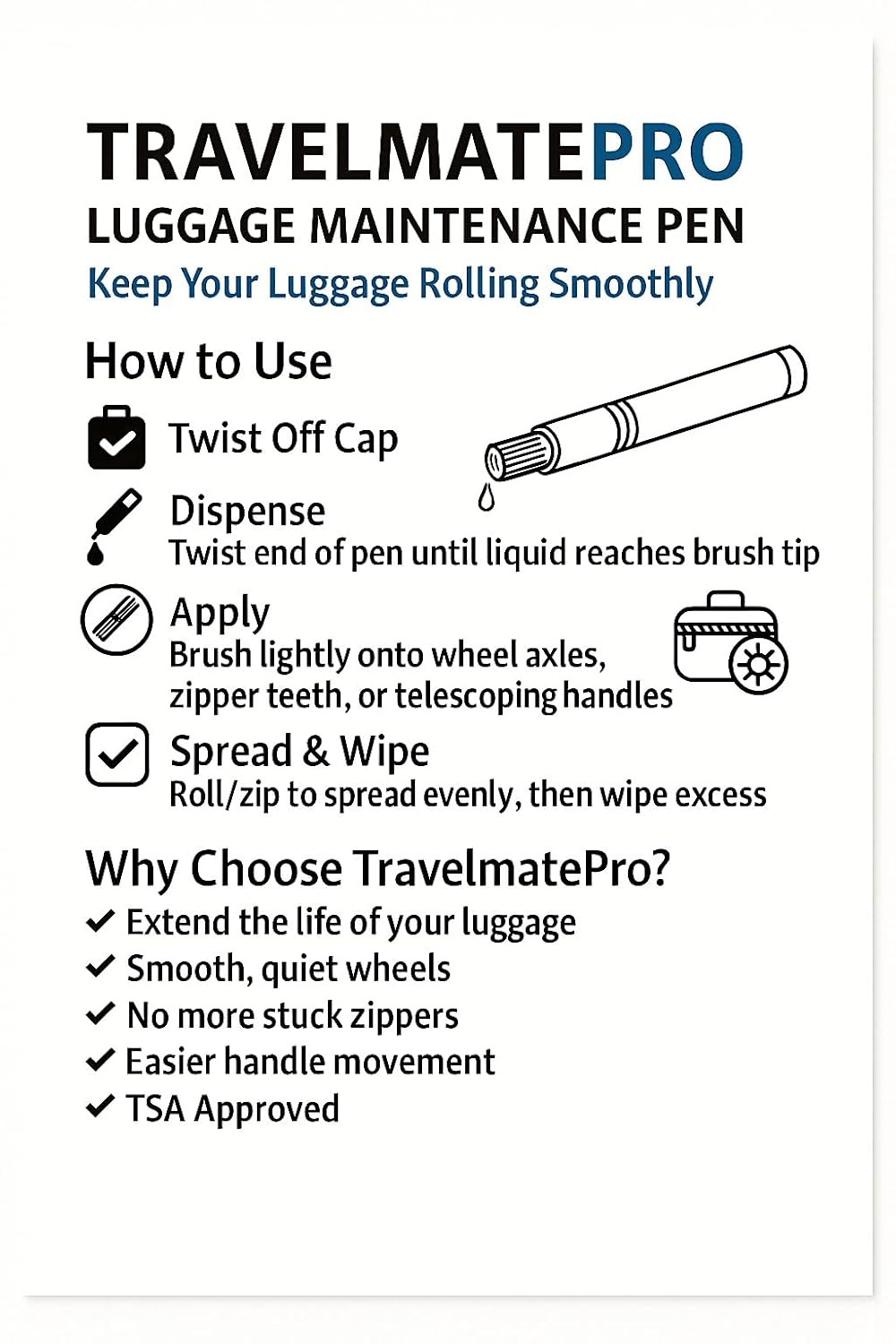 TRAVELMATEPRO
LUGGAGE MAINTENANCE PEN
Keep Your Luggage Rolling Smoothly

How to Use

Twist Off Cap

Dispense
Twist end of pen until liquid reaches brush tip

Apply
Brush lightly onto wheel axles, zipper teeth, or telescoping handles

Spread & Wipe
Roll/zip to spread evenly, then wipe excess

Why Choose TravelmatePro?
✓ Extend the life of your luggage
✓ Smooth, quiet wheels
✓ No more stuck zippers
✓ Easier handle movement
✓ TSA Approved